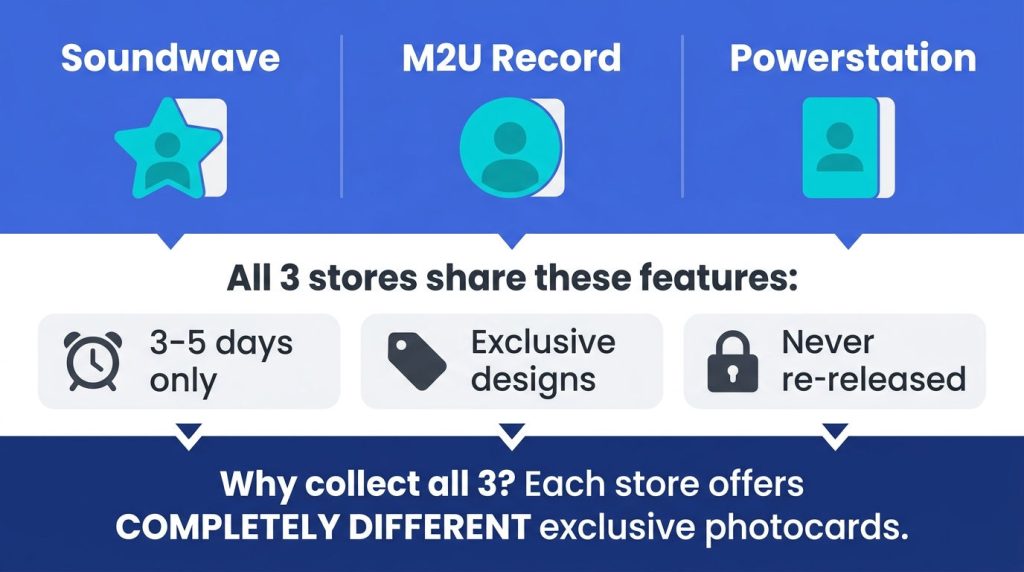 Soundwave

M2U Record

Powerstation

All 3 stores share these features:

3-5 days only

Exclusive designs

Never re-released

Why collect all 3? Each store offers COMPLETELY DIFFERENT exclusive photocards.