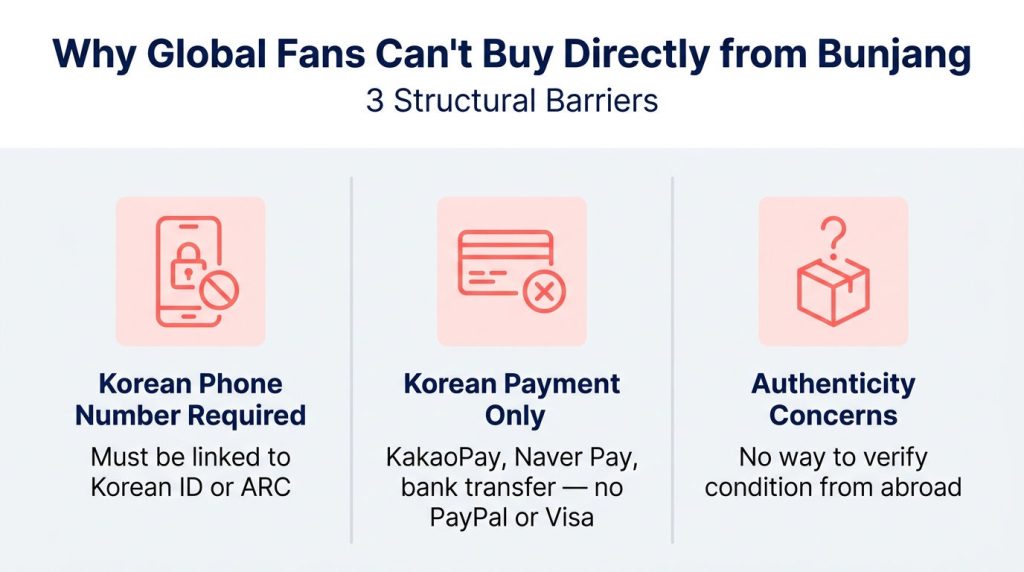 Why Global Fans Can't Buy Directly from Bunjang
3 Structural Barriers

Korean Phone Number Required
Must be linked to Korean ID or ARC

Korean Payment Only
KakaoPay, Naver Pay, bank transfer — no PayPal or Visa

Authenticity Concerns
No way to verify condition from abroad