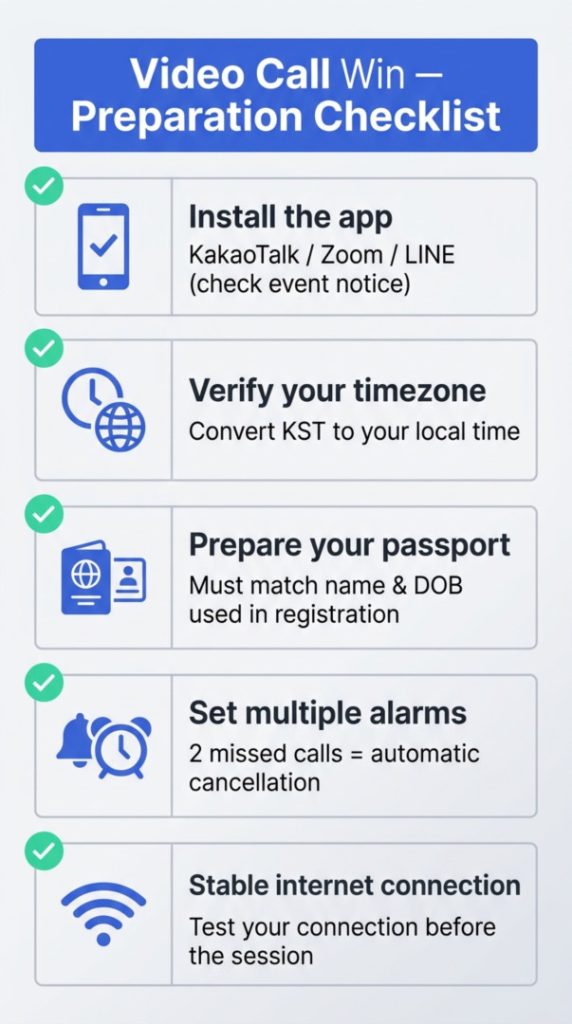 Video Call Win — Preparation Checklist

Install the app
KakaoTalk / Zoom / LINE (check event notice)

Verify your timezone
Convert KST to your local time

Prepare your passport
Must match name & DOB used in registration

Set multiple alarms
2 missed calls = automatic cancellation

Stable internet connection
Test your connection before the session