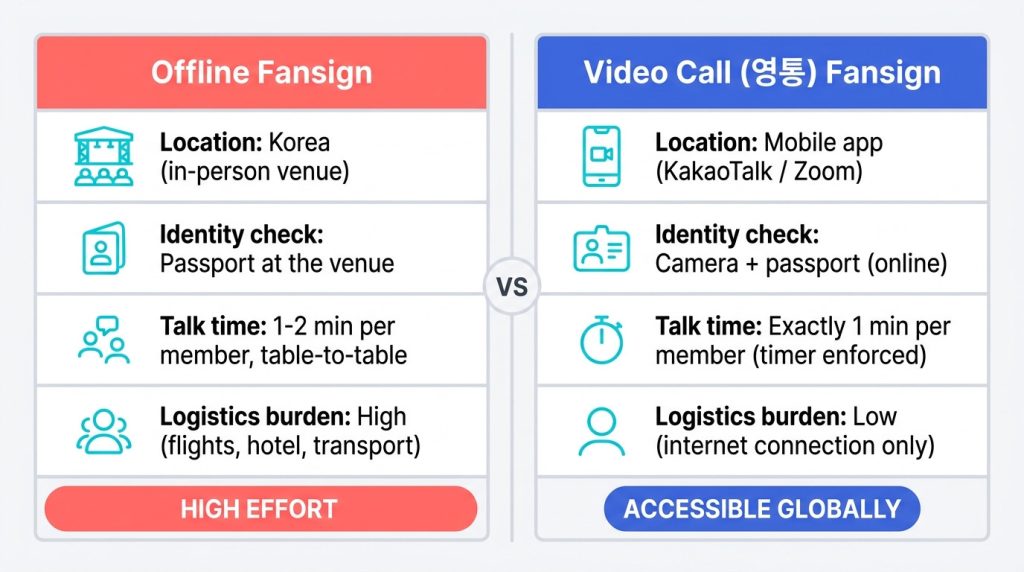 Offline Fansign

Location: Korea (in-person venue)

Identity check: Passport at the venue

Talk time: 1-2 min per member, table-to-table

Logistics burden: High (flights, hotel, transport)

HIGH EFFORT

VS

Video Call (영통) Fansign

Location: Mobile app (KakaoTalk / Zoom)

Identity check: Camera + passport (online)

Talk time: Exactly 1 min per member (timer enforced)

Logistics burden: Low (internet connection only)

ACCESSIBLE GLOBALLY