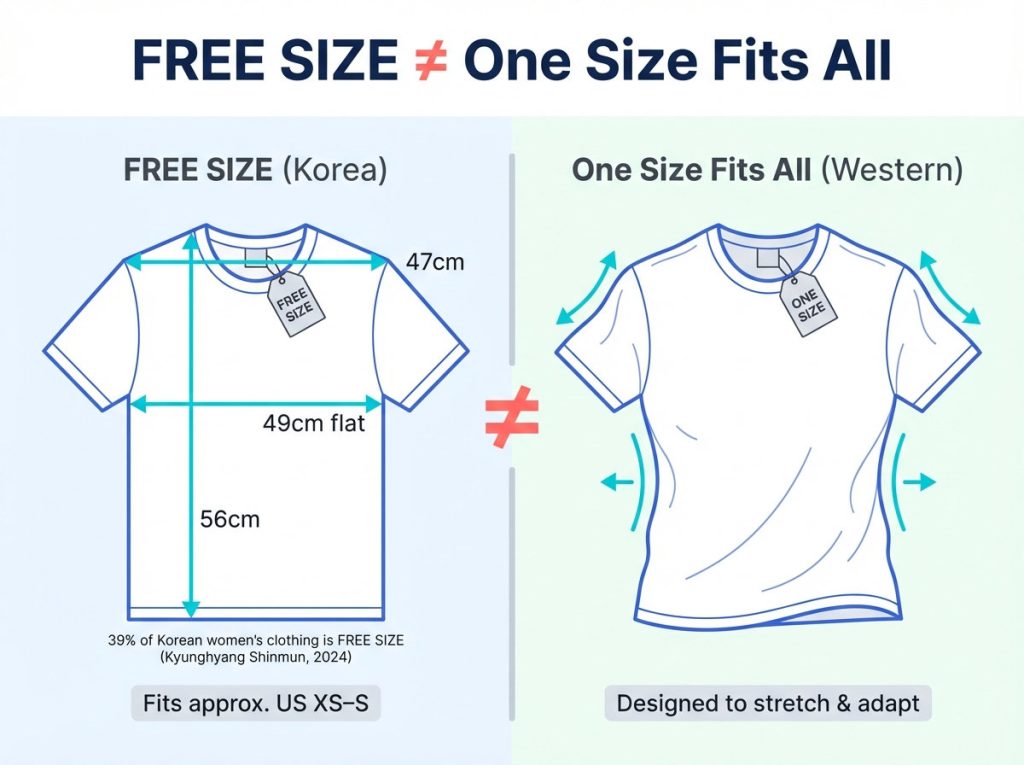 FREE SIZE ≠ One Size Fits All

FREE SIZE (Korea)

FREE SIZE

47cm

49cm flat

56cm

39% of Korean women's clothing is FREE SIZE (Kyunghyang Shinmun, 2024)

Fits approx. US XS–S

≠

One Size Fits All (Western)

ONE SIZE

Designed to stretch & adapt