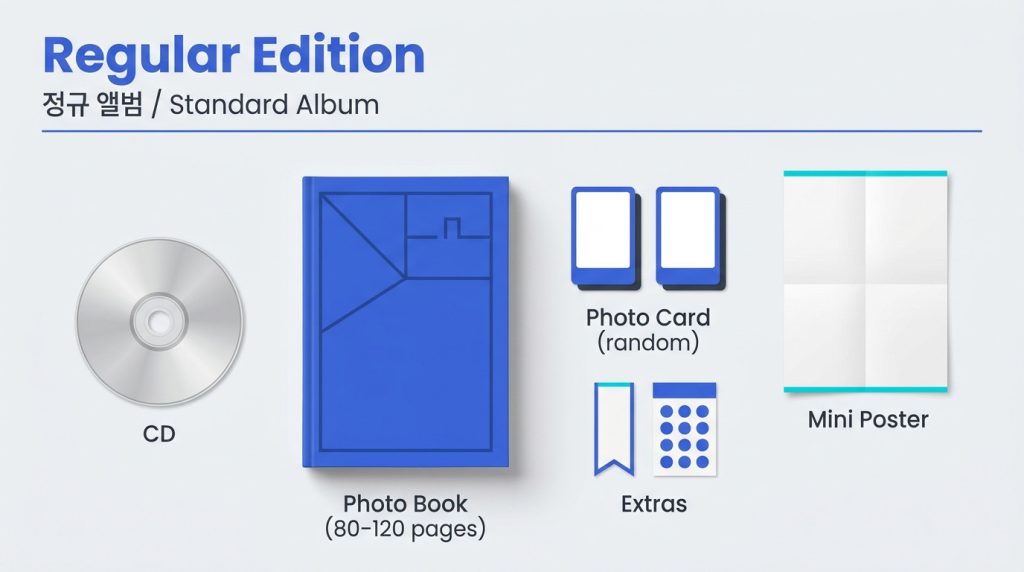 Regular Edition

정규 앨범 / Standard Album

CD

Photo Book
(80-120 pages)

Photo Card
(random)

Extras

Mini Poster