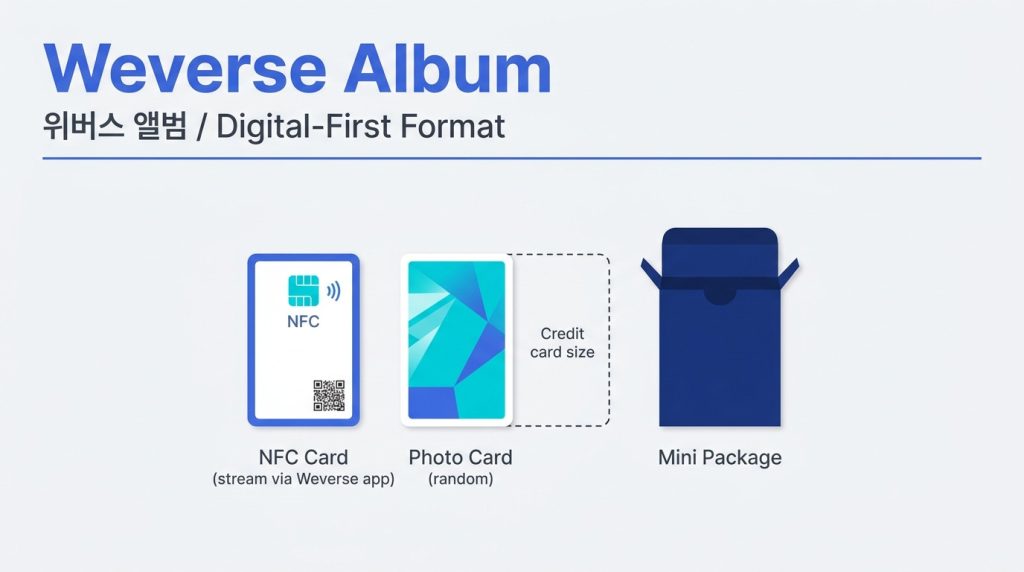 Weverse Album

위버스 앨범 / Digital-First Format

NFC

Credit card size

NFC Card
(stream via Weverse app)

Photo Card
(random)

Mini Package